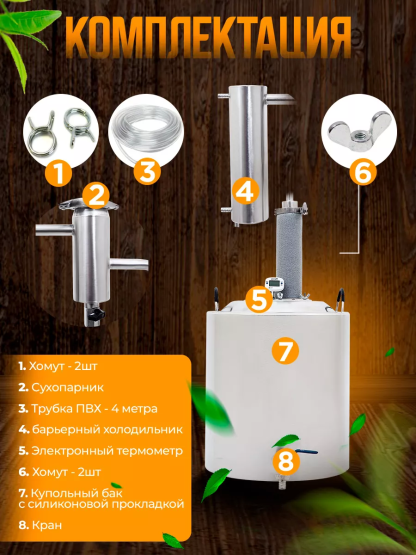 КОМПЛЕКТАЦИЯ

1

3

4

6

2

5

7

8

1. Хомут - 2шт

2. Сухопарник

3. Трубка ПВХ - 4 метра

4. барьерный холодильник

5. Электронный термометр

6. Хомут - 2шт

7. Купольный бак с силиконовой прокладкой

8. Кран