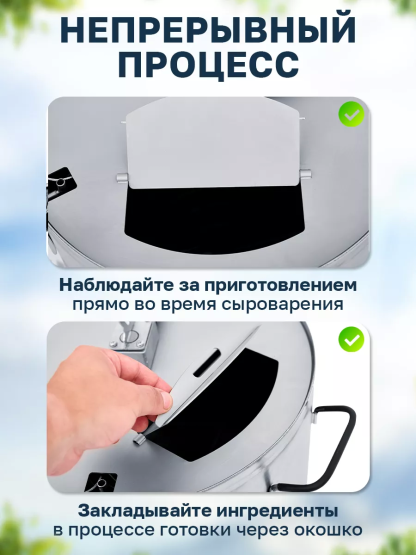 НЕПРЕРЫВНЫЙ ПРОЦЕСС

Наблюдайте за приготовлением
прямо во время сыроварения

Закладывайте ингредиенты
в процессе готовки через окошко