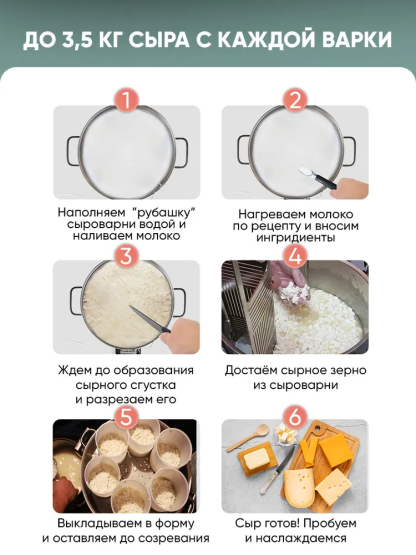 ДО 3,5 КГ СЫРА С КАЖДОЙ ВАРКИ

1
Наполняем "рубашку" сыроварни водой и наливаем молоко

2
Нагреваем молоко по рецепту и вносим ингридиенты

3
Ждем до образования сырного сгустка и разрезаем его

4
Достаём сырное зерно из сыроварни

5
Выкладываем в форму и оставляем до созревания

6
Сыр готов! Пробуем и наслаждаемся